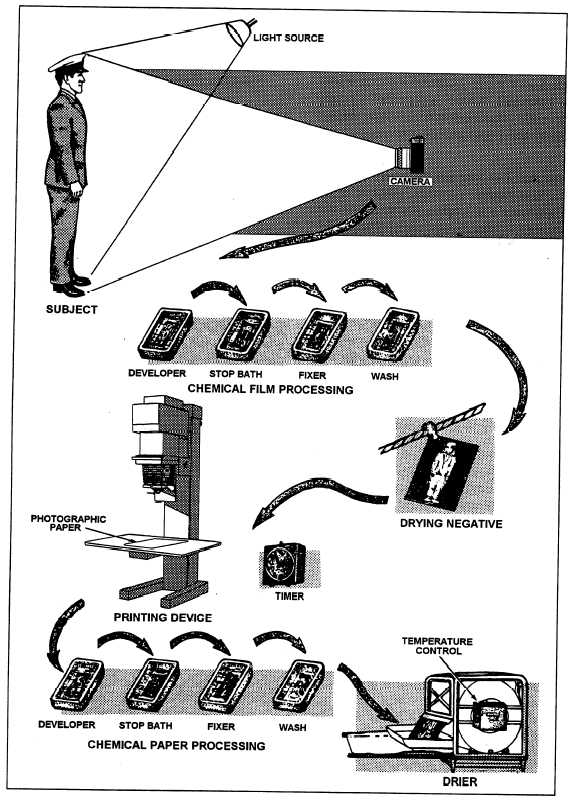 LIGHT SOURCE

CAMERA

SUBJECT

DEVELOPER

STOP BATH

FIXER

WASH

CHEMICAL FILM PROCESSING

DRYING NEGATIVE

PHOTOGRAPHIC PAPER

TIMER

PRINTING DEVICE

TEMPERATURE CONTROL

DEVELOPER

STOP BATH

FIXER

WASH

CHEMICAL PAPER PROCESSING

DRIER